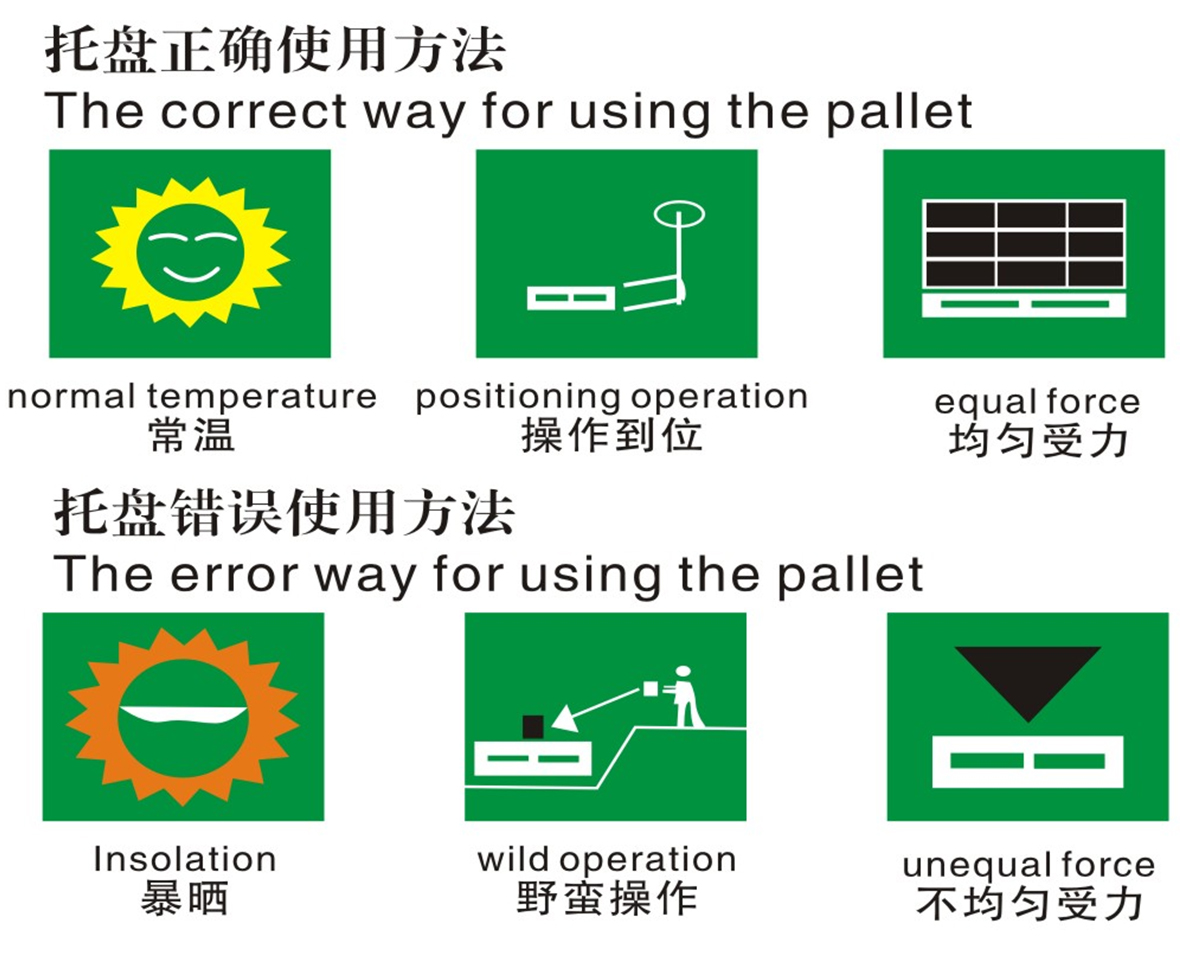 托盘正确使用方法
The correct way for using the pallet

normal temperature
常温

positioning operation
操作到位

equal force
均匀受力

托盘错误使用方法
The error way for using the pallet

Insolation
暴晒

wild operation
野蛮操作

unequal force
不均匀受力