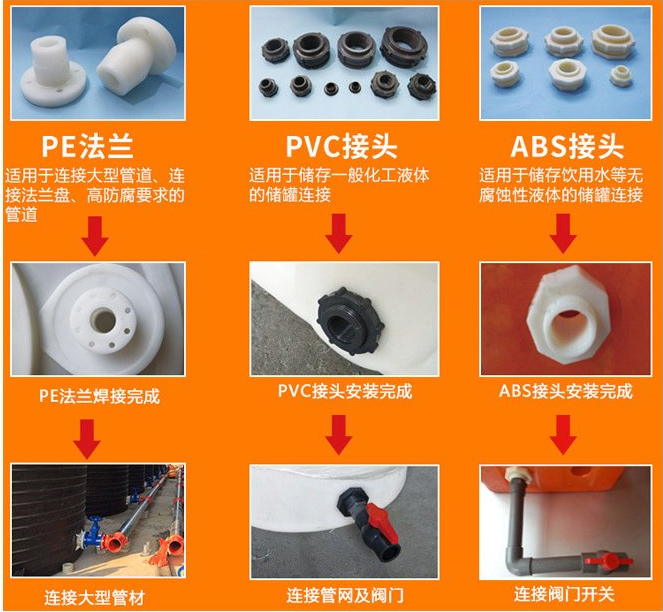 PE法兰

适用于连接大型管道、连接法兰盘、高防腐要求的管道

PE法兰焊接完成

连接大型管材

PVC接头

适用于储存一般化工液体的储罐连接

PVC接头安装完成

连接管网及阀门

ABS接头

适用于储存饮用水等无腐蚀性液体的储罐连接

ABS接头安装完成

连接阀门开关